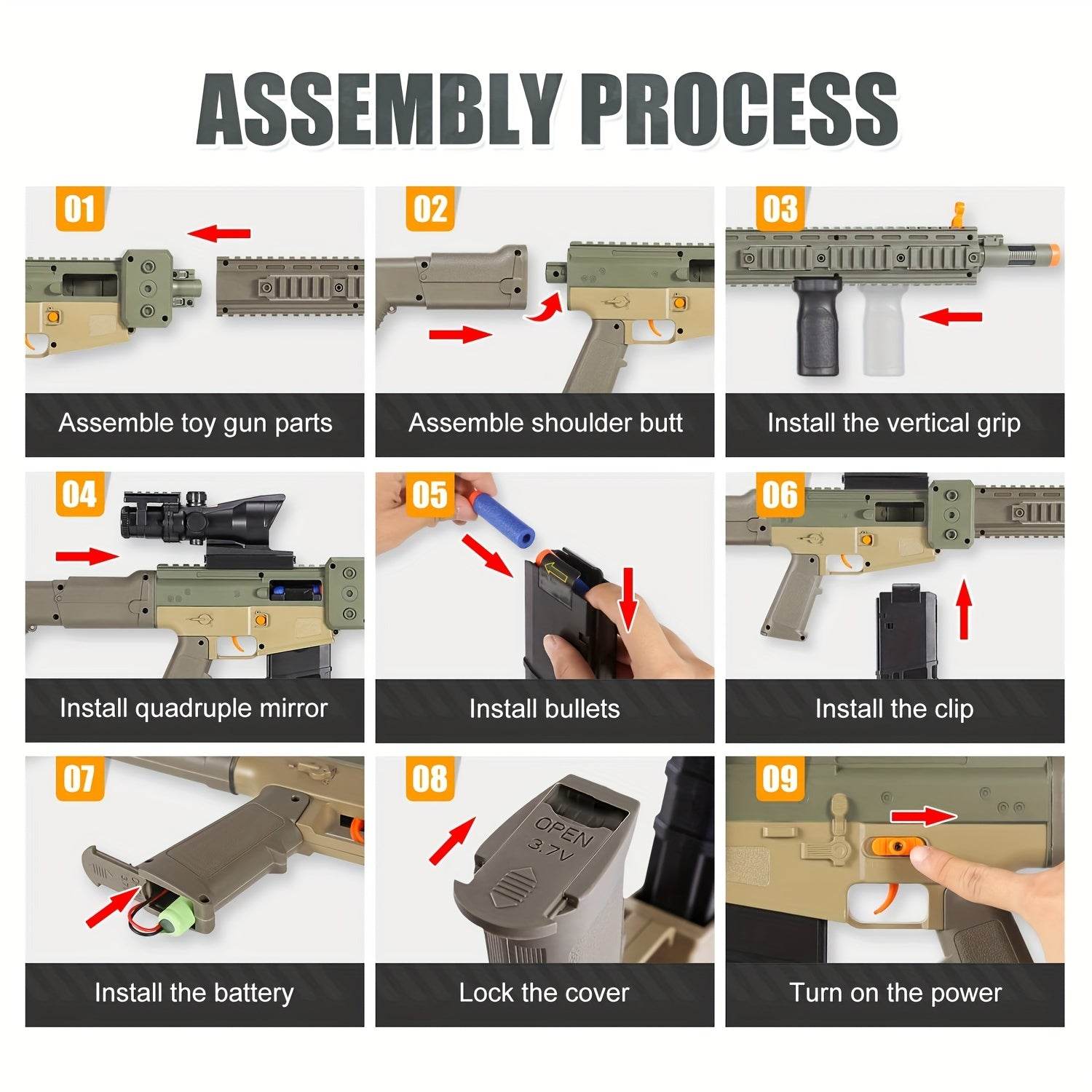 ASSEMBLY PROCESS

01

Assemble toy gun parts

02

Assemble shoulder butt

03

Install the vertical grip

04

Install quadruple mirror

05

Install bullets

06

Install the clip

07

Install the battery

08

OPEN
3.7V

Lock the cover

09

Turn on the power