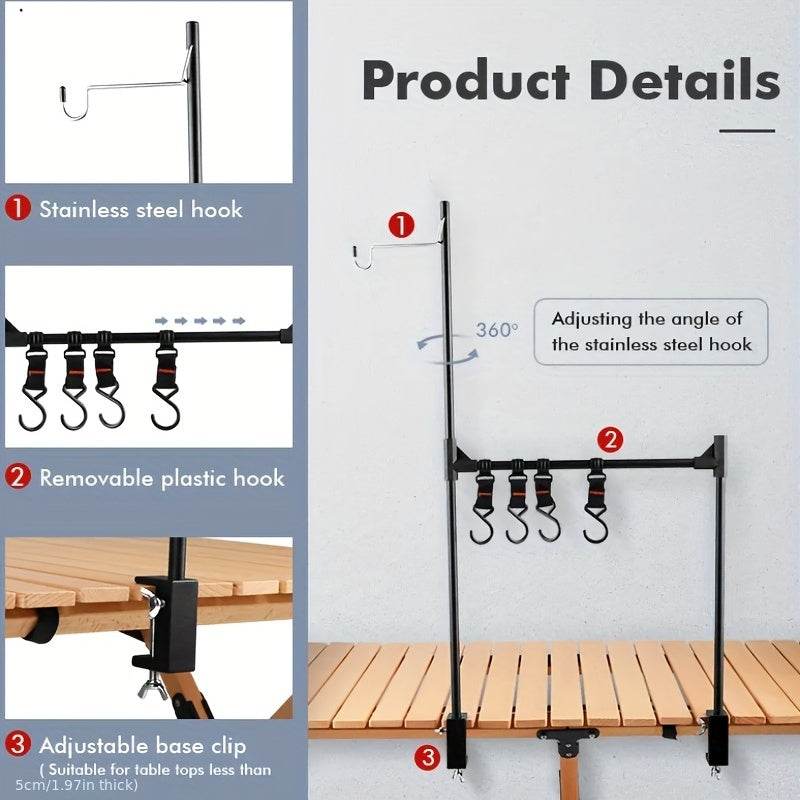 Product Details

1 Stainless steel hook

2 Removable plastic hook

3 Adjustable base clip
( Suitable for table tops less than 5cm/1.97in thick)

1

360°

Adjusting the angle of the stainless steel hook

2

3