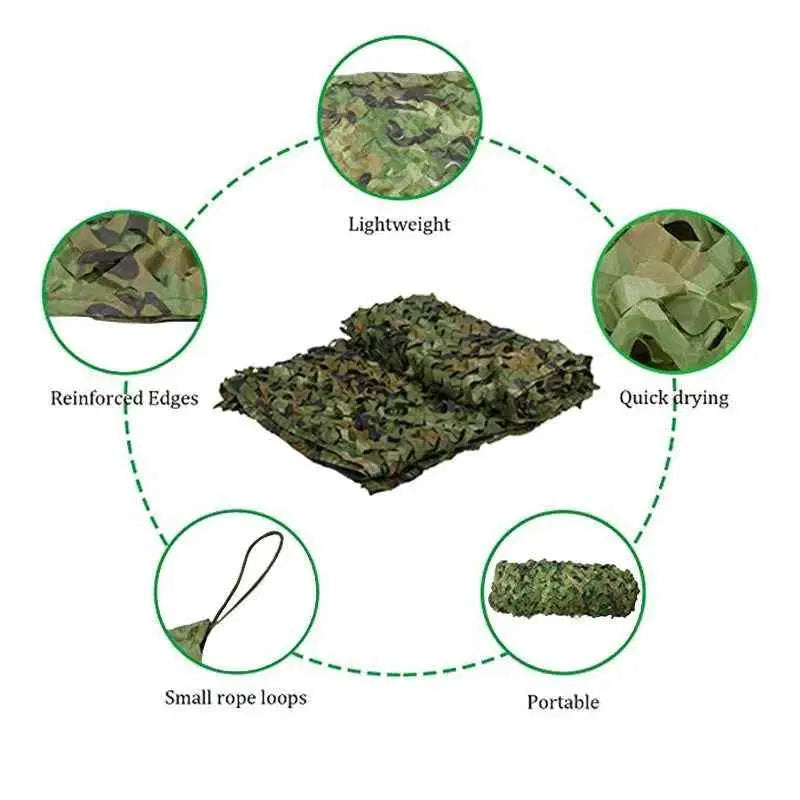 Lightweight

Reinforced Edges

Quick drying

Small rope loops

Portable