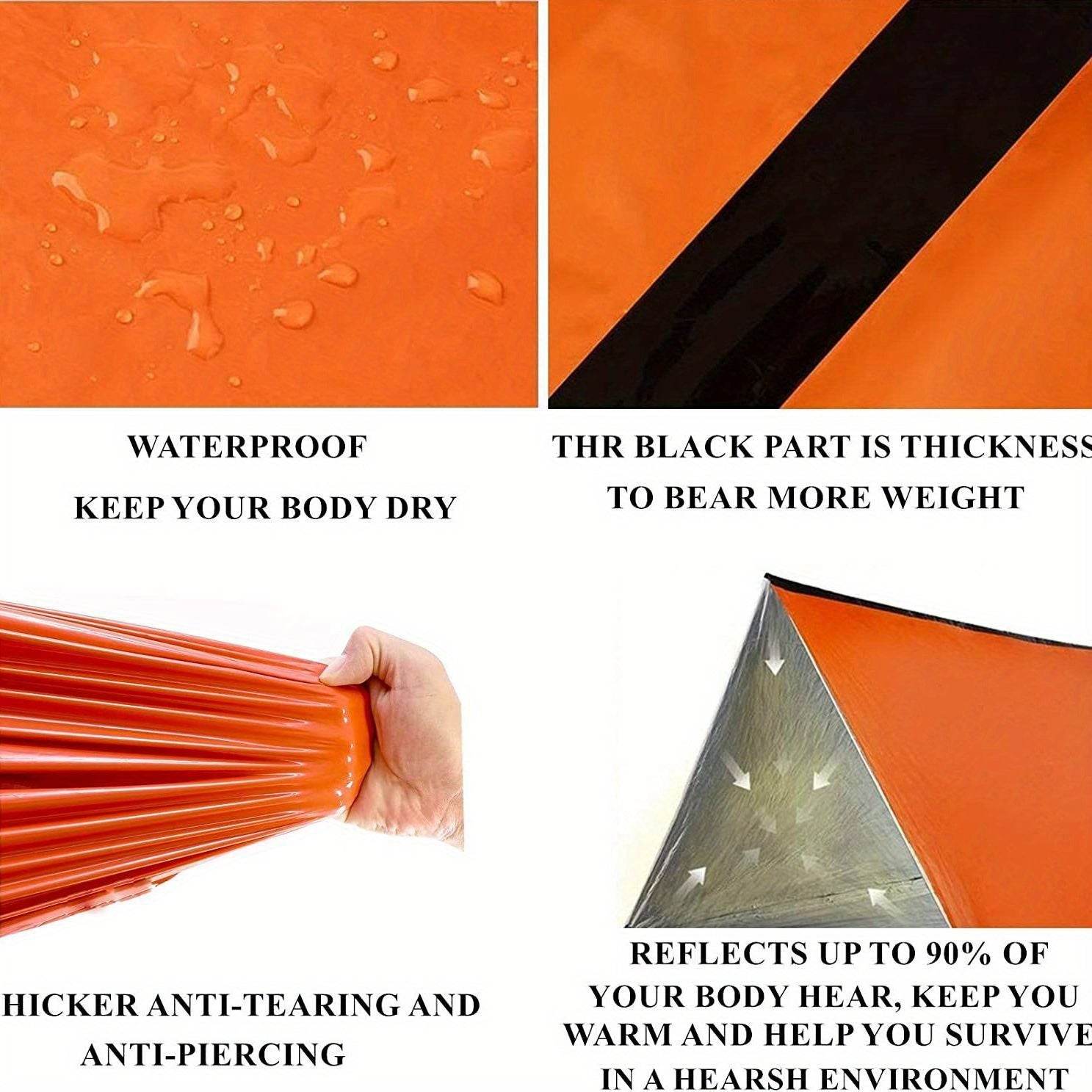 WATERPROOF
KEEP YOUR BODY DRY

THR BLACK PART IS THICKNESS
TO BEAR MORE WEIGHT

HICKER ANTI-TEARING AND
ANTI-PIERCING

REFLECTS UP TO 90% OF
YOUR BODY HEAR, KEEP YOU
WARM AND HELP YOU SURVIVE
IN A HEARSH ENVIRONMENT