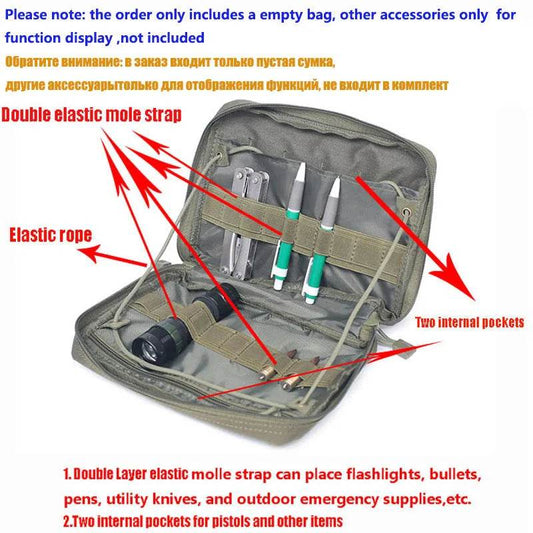 Please note: the order only includes a empty bag, other accessories only for function display ,not included

Обратите внимание: в заказ входит только пустая сумка, другие аксессуарытолько для отображения функций, не входит в комплект

Double elastic mole strap

Elastic rope

Two internal pockets

1. Double Layer elastic molle strap can place flashlights, bullets, pens, utility knives, and outdoor emergency supplies,etc.
2.Two internal pockets for pistols and other items