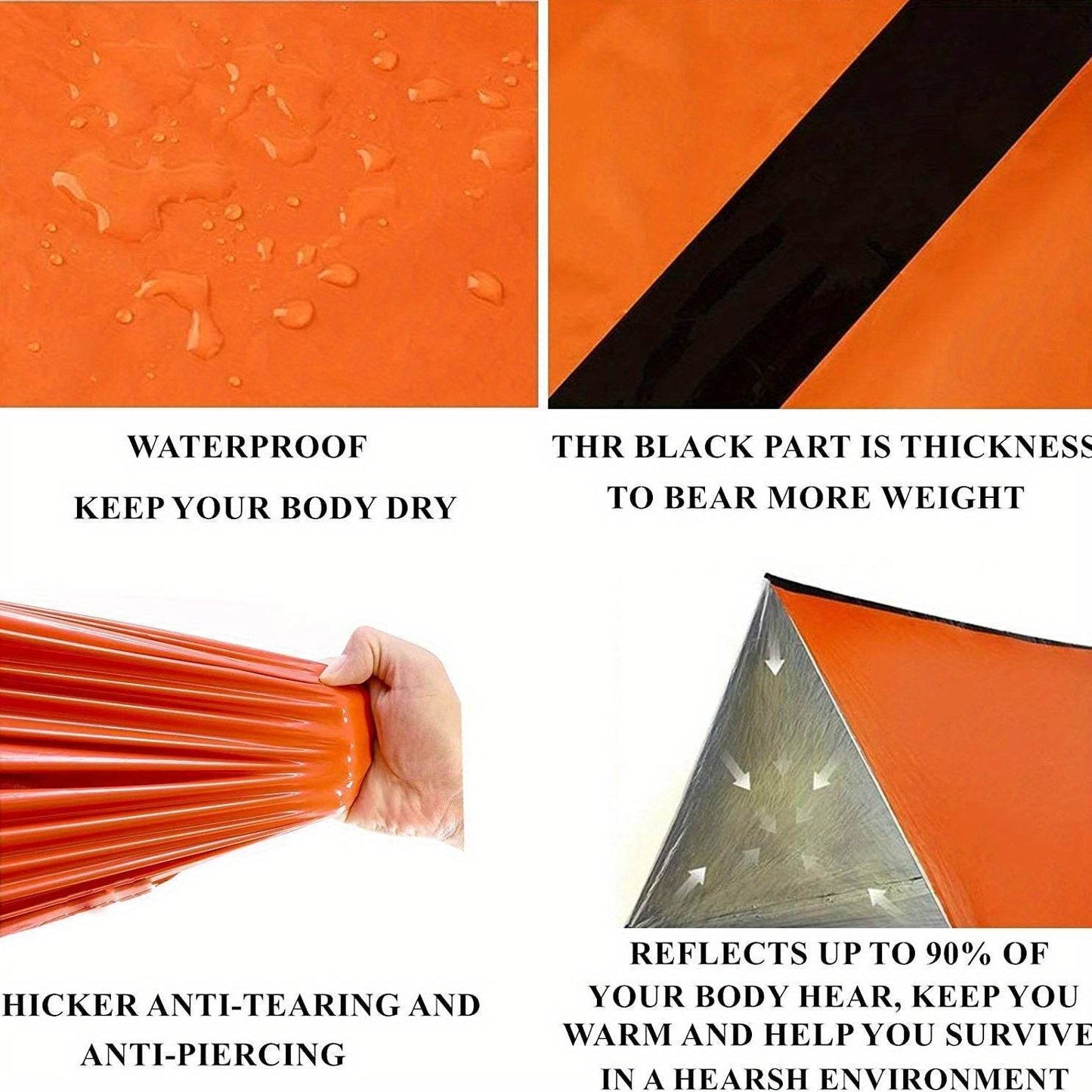 WATERPROOF
KEEP YOUR BODY DRY

THR BLACK PART IS THICKNESS
TO BEAR MORE WEIGHT

HICKER ANTI-TEARING AND ANTI-PIERCING

REFLECTS UP TO 90% OF YOUR BODY HEAR, KEEP YOU WARM AND HELP YOU SURVIVE IN A HEARSH ENVIRONMENT